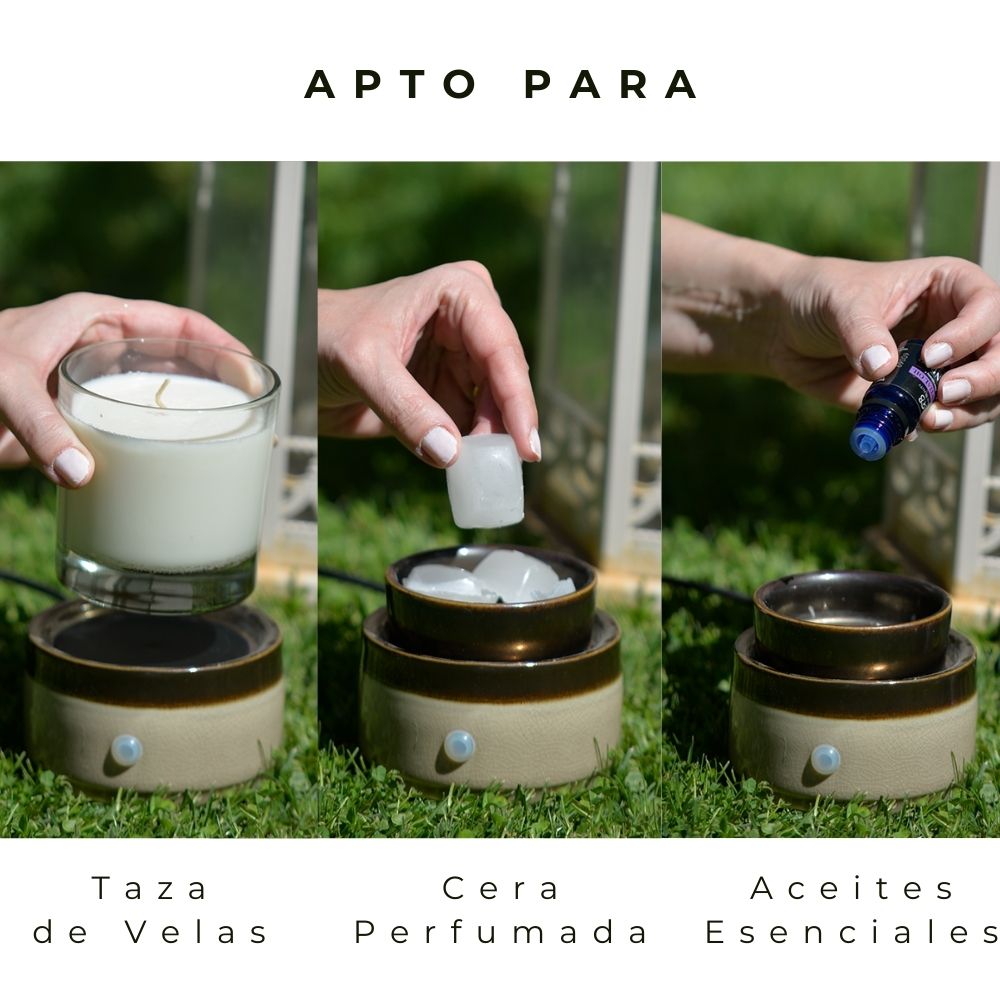 APTO PARA

Taza de Velas

Cera Perfumada

Aceites Esenciales